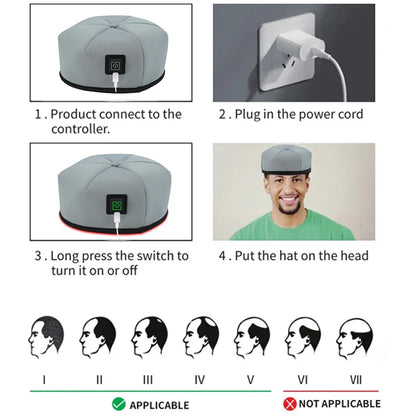 1 . Product connect to the controller.

2 . Plug in the power cord

3 . Long press the switch to turn it on or off

4 . Put the hat on the head

I II III IV V VI VII

APPLICABLE

NOT APPLICABLE